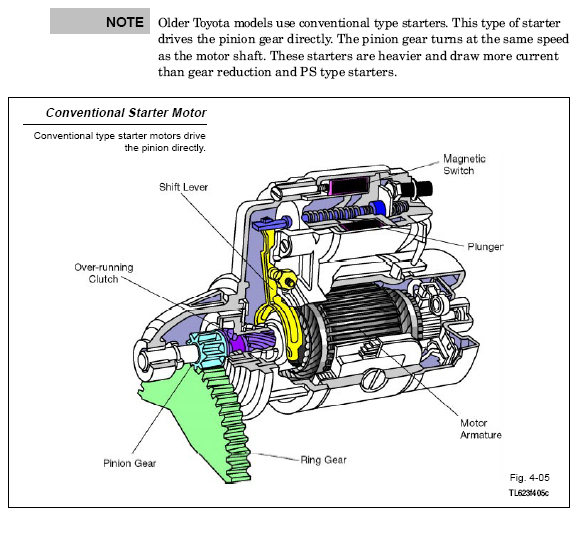 NOTE

Older Toyota models use conventional type starters. This type of starter drives the pinion gear directly. The pinion gear turns at the same speed as the motor shaft. These starters are heavier and draw more current than gear reduction and PS type starters.

Conventional Starter Motor

Conventional type starter motors drive the pinion directly.

Magnetic Switch

Shift Lever

Plunger

Over-running Clutch

Motor Armature

Pinion Gear

Ring Gear

Fig. 4-05

TL623f405c